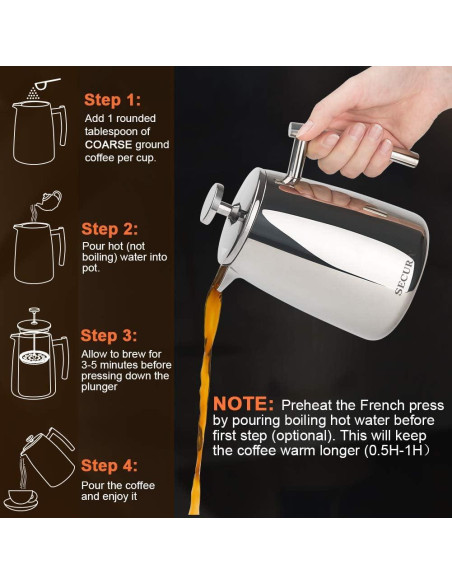 Step 1:
Add 1 rounded tablespoon of COARSE ground coffee per cup.

Step 2:
Pour hot (not boiling) water into pot.

Step 3:
Allow to brew for 3-5 minutes before pressing down the plunger

Step 4:
Pour the coffee and enjoy it

SECUR

NOTE: Preheat the French press by pouring boiling hot water before first step (optional). This will keep the coffee warm longer (0.5H-1H）