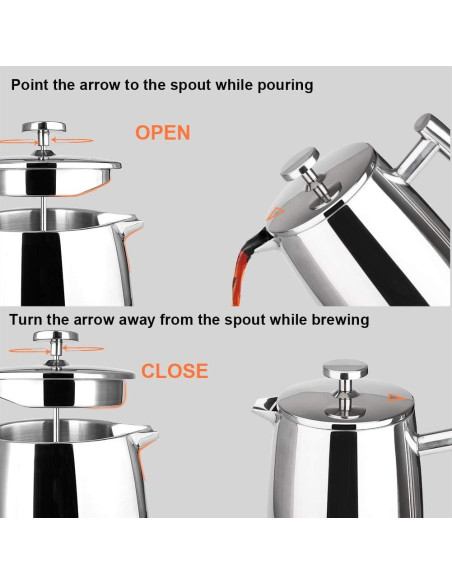 Point the arrow to the spout while pouring

OPEN

Turn the arrow away from the spout while brewing

CLOSE