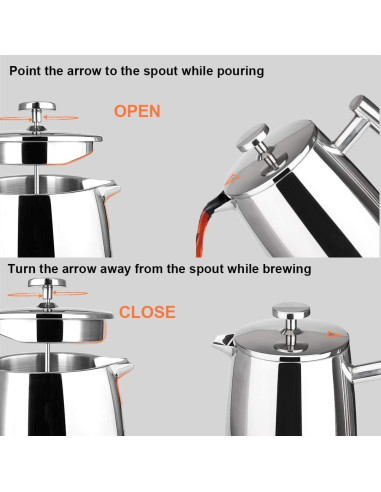 Point the arrow to the spout while pouring

OPEN

Turn the arrow away from the spout while brewing

CLOSE