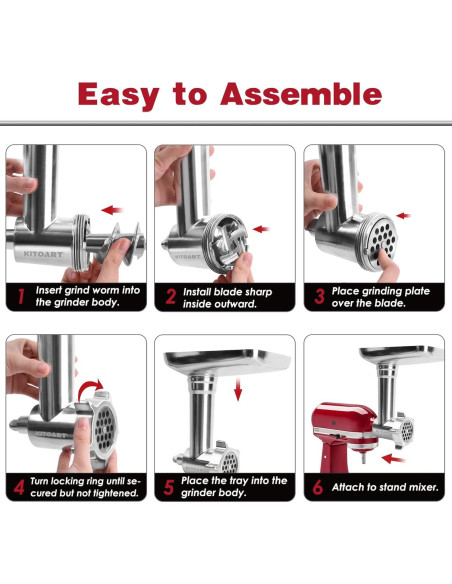 Easy to Assemble

KITOART

1 Insert grind worm into the grinder body.

KITOART

2 Install blade sharp inside outward.

3 Place grinding plate over the blade.

KITOART

4 Turn locking ring until secured but not tightened.

5 Place the tray into the grinder body.

6 Attach to stand mixer.