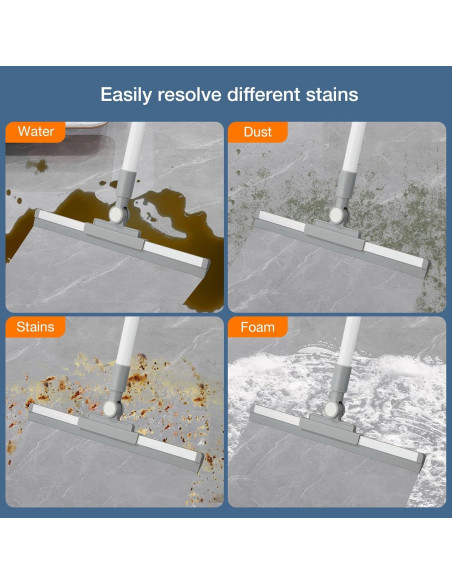 Easily resolve different stains

Water

Dust

Stains

Foam