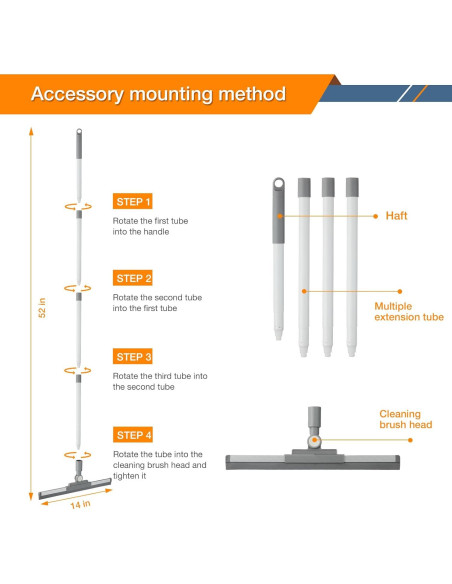 Accessory mounting method

52 in

STEP 1
Rotate the first tube into the handle

STEP 2
Rotate the second tube into the first tube

STEP 3
Rotate the third tube into the second tube

STEP 4
Rotate the tube into the cleaning brush head and tighten it

14 in

Haft

Multiple extension tube

Cleaning brush head