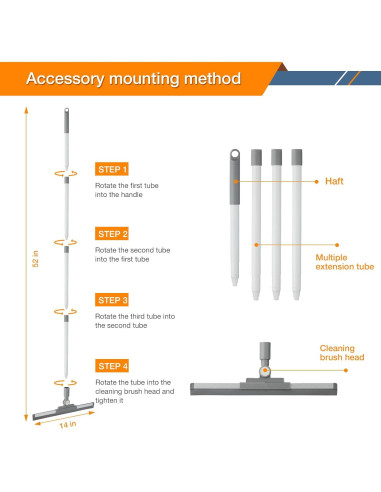 Accessory mounting method

52 in

STEP 1
Rotate the first tube into the handle

STEP 2
Rotate the second tube into the first tube

STEP 3
Rotate the third tube into the second tube

STEP 4
Rotate the tube into the cleaning brush head and tighten it

14 in

Haft

Multiple extension tube

Cleaning brush head