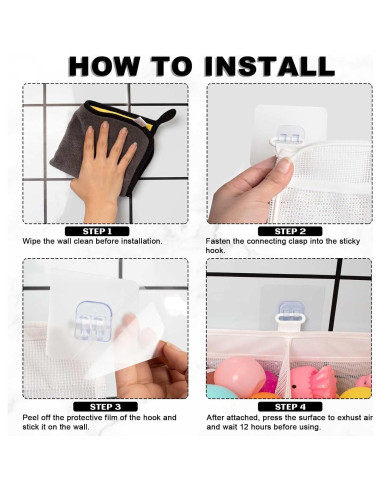 HOW TO INSTALL

STEP 1
Wipe the wall clean before installation.

STEP 2
Fasten the connecting clasp into the sticky hook.

STEP 3
Peel off the protective film of the hook and stick it on the wall.

STEP 4
After attached, press the surface to exhust air and wait 12 hours before using.