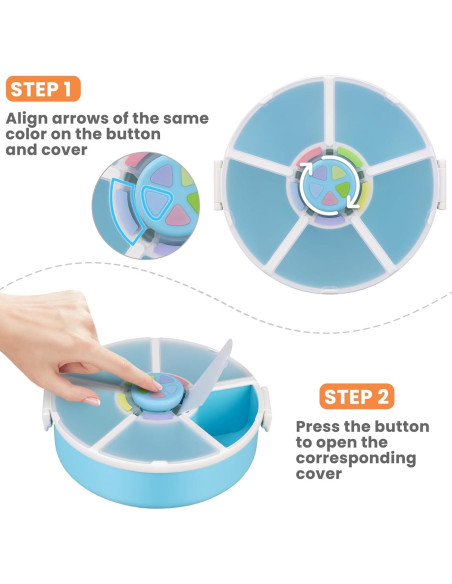 STEP 1

Align arrows of the same color on the button and cover

STEP 2

Press the button to open the corresponding cover