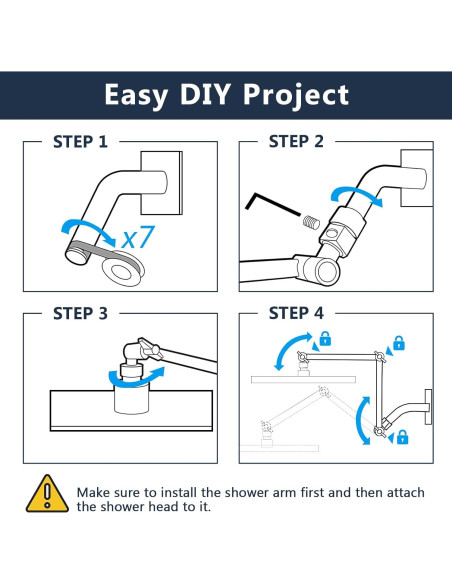 Easy DIY Project

STEP 1

x7

STEP 2

STEP 3

STEP 4

Make sure to install the shower arm first and then attach the shower head to it.