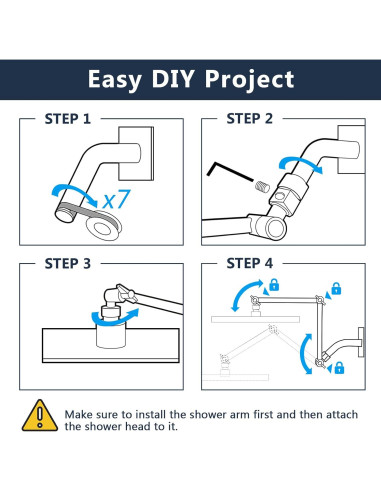 Easy DIY Project

STEP 1

x7

STEP 2

STEP 3

STEP 4

Make sure to install the shower arm first and then attach the shower head to it.