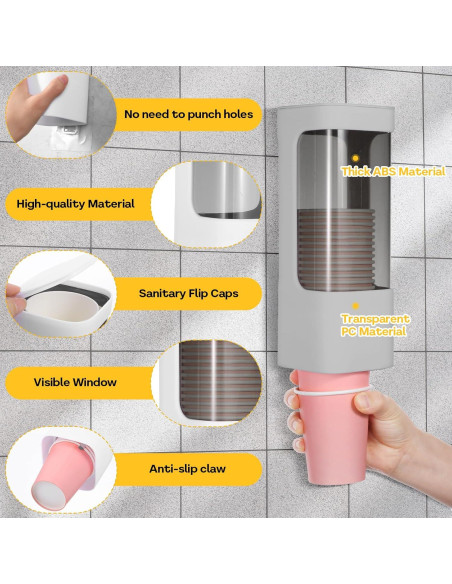 No need to punch holes

Thick ABS Material

High-quality Material

Sanitary Flip Caps

Transparent PC Material

Visible Window

Anti-slip claw