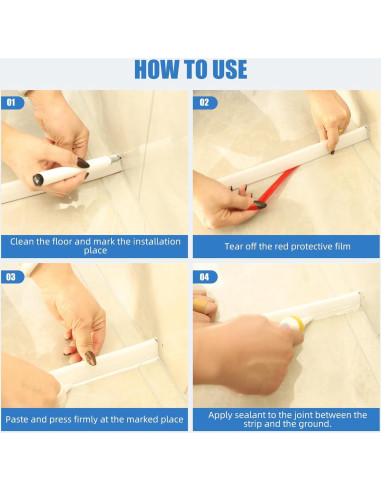 HOW TO USE

01

Clean the floor and mark the installation place

02

Tear off the red protective film

03

Paste and press firmly at the marked place

04

Apply sealant to the joint between the strip and the ground.