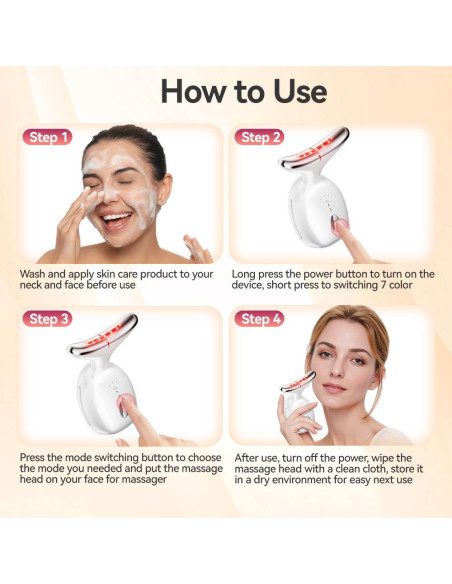 How to Use

Step 1

Wash and apply skin care product to your neck and face before use

Step 2

Long press the power button to turn on the device, short press to switching 7 color

Step 3

Press the mode switching button to choose the mode you needed and put the massage head on your face for massager

Step 4

After use, turn off the power, wipe the massage head with a clean cloth, store it in a dry environment for easy next use