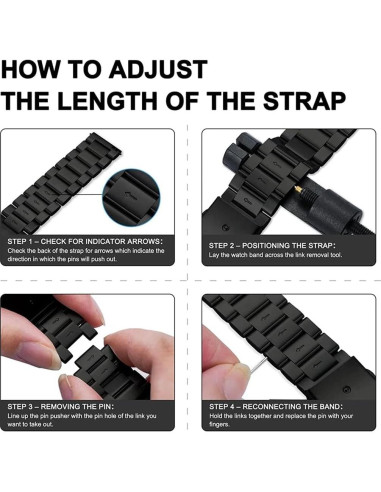 HOW TO ADJUST
THE LENGTH OF THE STRAP

STEP 1 – CHECK FOR INDICATOR ARROWS:
Check the back of the strap for arrows which indicate the direction in which the pins will push out.

STEP 2 – POSITIONING THE STRAP:
Lay the watch band across the link removal tool.

STEP 3 – REMOVING THE PIN:
Line up the pin pusher with the pin hole of the link you want to take out.

STEP 4 – RECONNECTING THE BAND:
Hold the links together and replace the pin with your fingers.