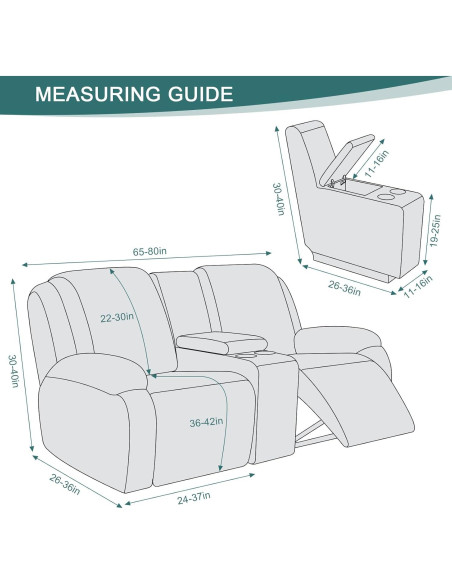 MEASURING GUIDE

30-40in

11-16in

19-25in

26-36in

11-16in

65-80in

22-30in

30-40in

36-42in

26-36in

24-37in