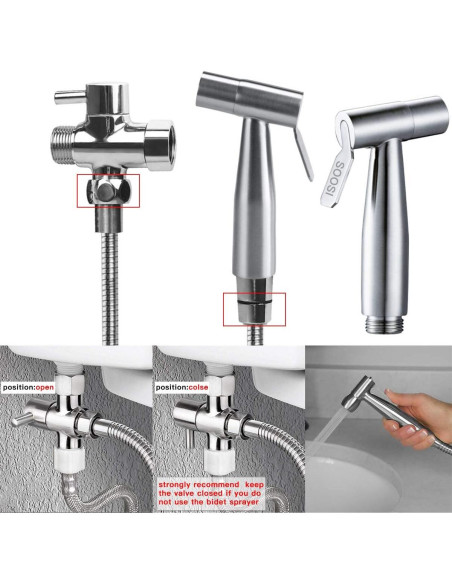 ISOOS

position:open

position:colse

strongly recommend keep the valve closed if you do not use the bidet sprayer