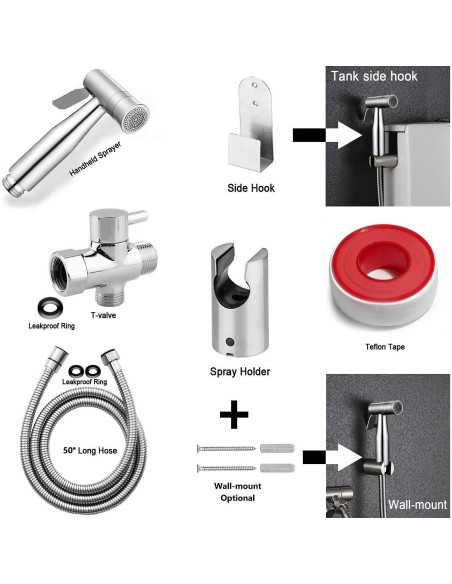 Handheld Sprayer

Side Hook

Tank side hook

T-valve

Leakproof Ring

Spray Holder

Teflon Tape

Leakproof Ring

50" Long Hose

+

Wall-mount Optional

Wall-mount