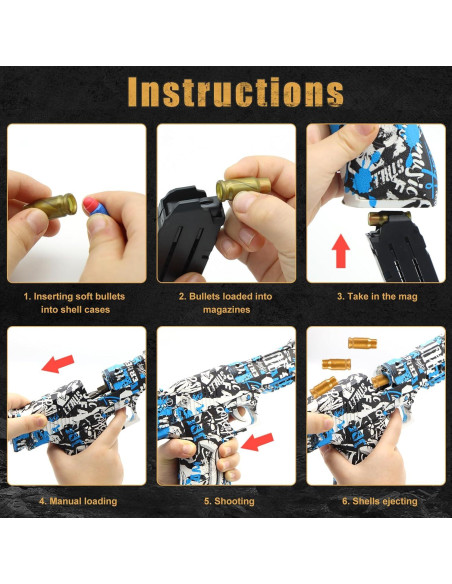 Instructions

1. Inserting soft bullets into shell cases

2. Bullets loaded into magazines

3. Take in the mag

4. Manual loading

5. Shooting

6. Shells ejecting