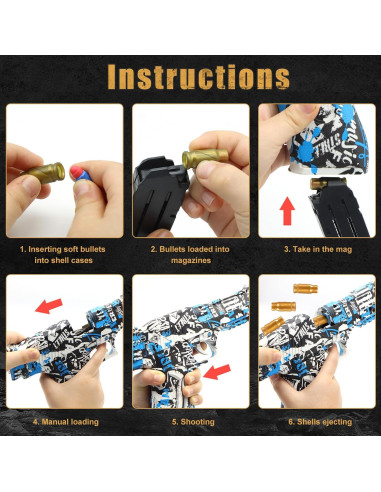 Instructions

1. Inserting soft bullets into shell cases

2. Bullets loaded into magazines

3. Take in the mag

4. Manual loading

5. Shooting

6. Shells ejecting