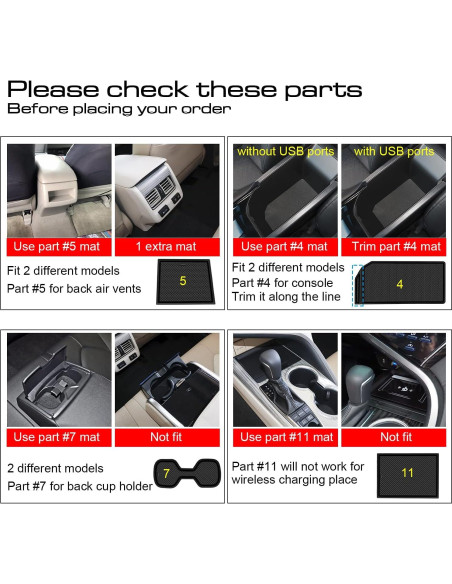 Please check these parts
Before placing your order

Use part #5 mat

1 extra mat

Fit 2 different models
Part #5 for back air vents

5

without USB ports

with USB ports

Use part #4 mat

Trim part #4 mat

Fit 2 different models
Part #4 for console
Trim it along the line

4

Use part #7 mat

Not fit

2 different models
Part #7 for back cup holder

7

Use part #11 mat

Not fit

Part #11 will not work for wireless charging place

11