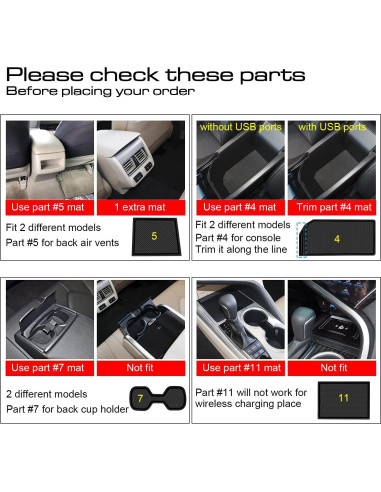 Please check these parts
Before placing your order

Use part #5 mat
1 extra mat
Fit 2 different models
Part #5 for back air vents
5

without USB ports
with USB ports
Use part #4 mat
Trim part #4 mat
Fit 2 different models
Part #4 for console
Trim it along the line
4

Use part #7 mat
Not fit
2 different models
Part #7 for back cup holder
7

Use part #11 mat
Not fit
Part #11 will not work for wireless charging place
11