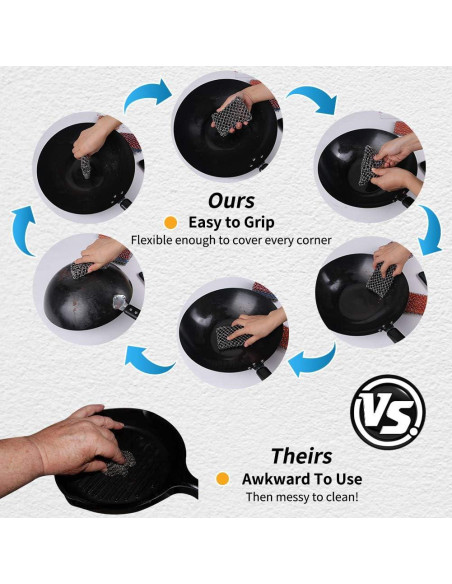 Ours

Easy to Grip

Flexible enough to cover every corner

VS.

Theirs

Awkward To Use

Then messy to clean!