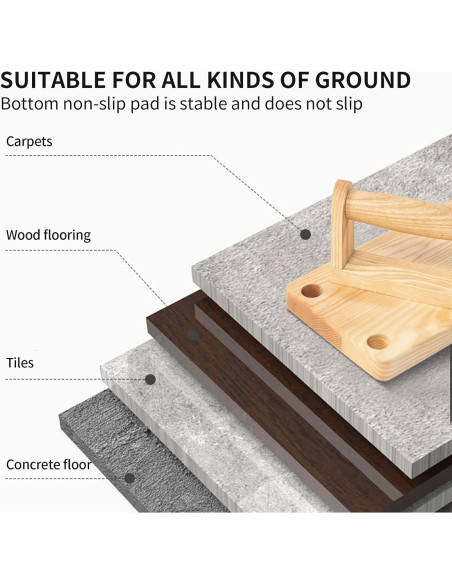 SUITABLE FOR ALL KINDS OF GROUND
Bottom non-slip pad is stable and does not slip

Carpets

Wood flooring

Tiles

Concrete floor