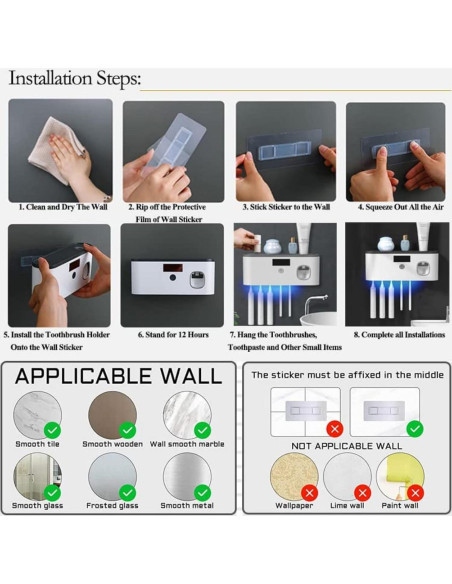 Installation Steps:

1. Clean and Dry The Wall

2. Rip off the Protective Film of Wall Sticker

3. Stick Sticker to the Wall

4. Squeeze Out All the Air

5. Install the Toothbrush Holder Onto the Wall Sticker

6. Stand for 12 Hours

7. Hang the Toothbrushes, Toothpaste and Other Small Items

8. Complete all Installations

APPLICABLE WALL

Smooth tile

Smooth wooden

Wall smooth marble

Smooth glass

Frosted glass

Smooth metal

The sticker must be affixed in the middle

NOT APPLICABLE WALL

Wallpaper

Lime wall

Paint wall