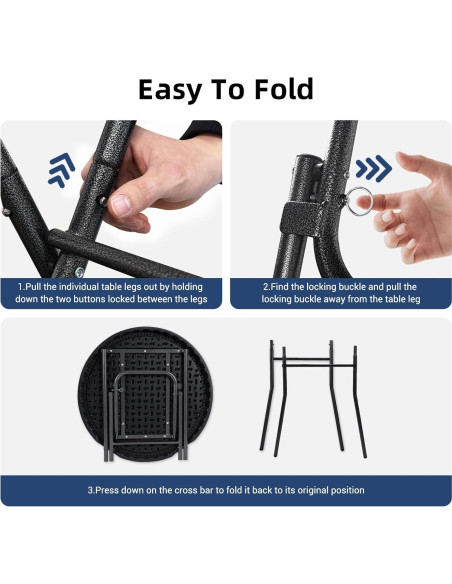 Easy To Fold

1.Pull the individual table legs out by holding down the two buttons locked between the legs

2.Find the locking buckle and pull the locking buckle away from the table leg

3.Press down on the cross bar to fold it back to its original position