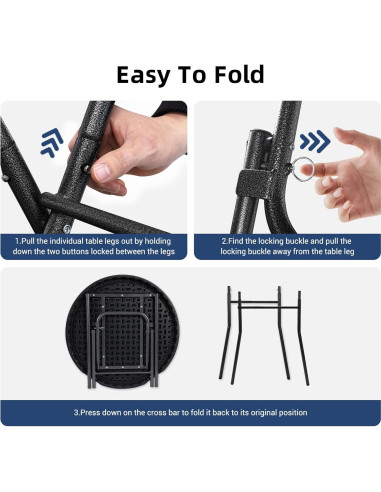 Easy To Fold

1.Pull the individual table legs out by holding down the two buttons locked between the legs

2.Find the locking buckle and pull the locking buckle away from the table leg

3.Press down on the cross bar to fold it back to its original position