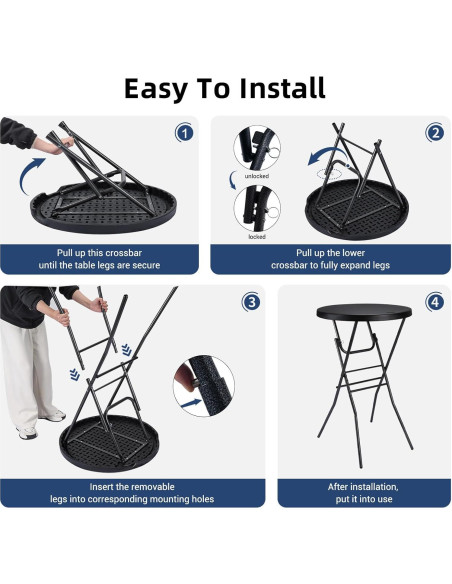 Easy To Install

1

Pull up this crossbar until the table legs are secure

2

unlocked

locked

Pull up the lower crossbar to fully expand legs

3

Insert the removable legs into corresponding mounting holes

4

After installation, put it into use