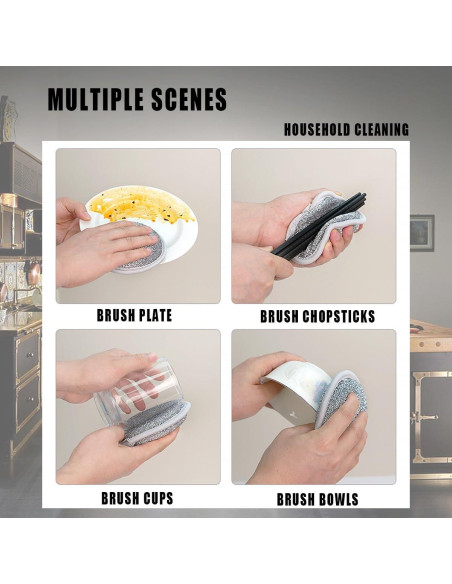 MULTIPLE SCENES

HOUSEHOLD CLEANING

BRUSH PLATE

BRUSH CHOPSTICKS

BRUSH CUPS

BRUSH BOWLS