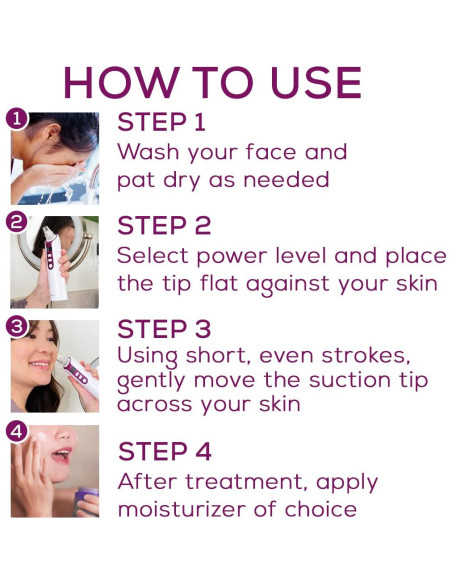 HOW TO USE

1
STEP 1
Wash your face and pat dry as needed

2
STEP 2
Select power level and place the tip flat against your skin

3
STEP 3
Using short, even strokes, gently move the suction tip across your skin

4
STEP 4
After treatment, apply moisturizer of choice