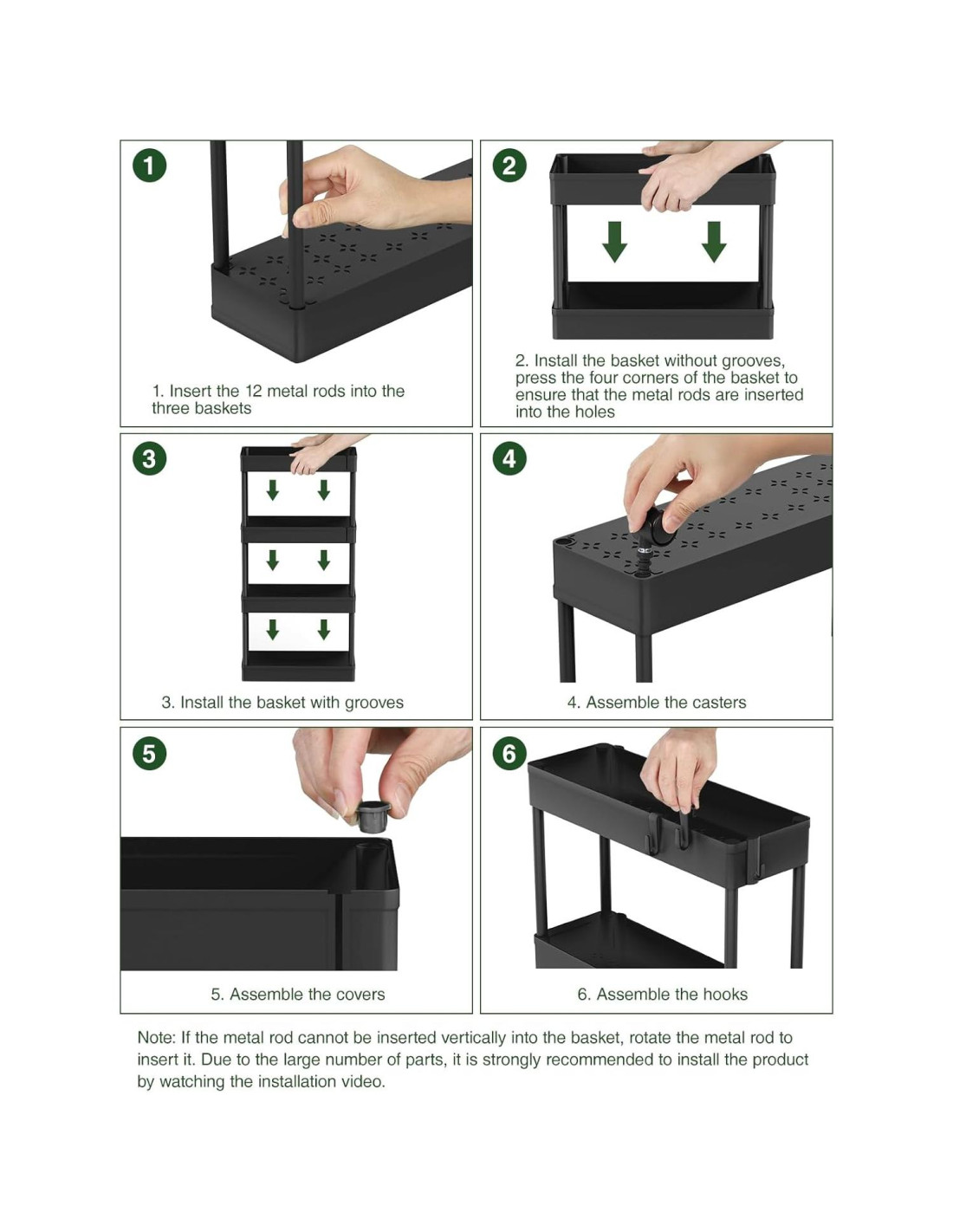 1

1. Insert the 12 metal rods into the three baskets

2

2. Install the basket without grooves, press the four corners of the basket to ensure that the metal rods are inserted into the holes

3

3. Install the basket with grooves

4

4. Assemble the casters

5

5. Assemble the covers

6

6. Assemble the hooks

Note: If the metal rod cannot be inserted vertically into the basket, rotate the metal rod to insert it. Due to the large number of parts, it is strongly recommended to install the product by watching the installation video.