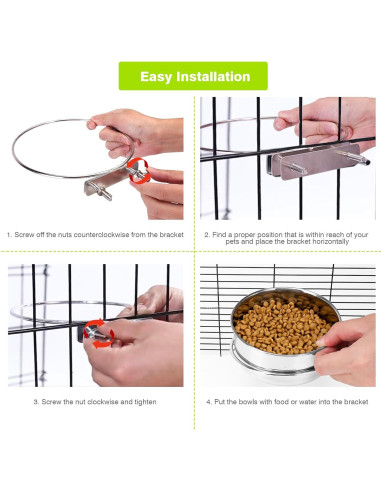 Easy Installation

1. Screw off the nuts counterclockwise from the bracket

2. Find a proper position that is within reach of your pets and place the bracket horizontally

3. Screw the nut clockwise and tighten

4. Put the bowls with food or water into the bracket