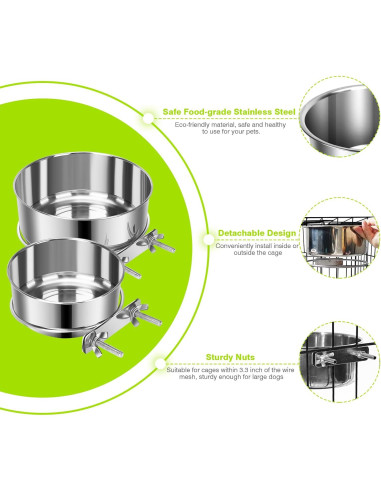 Safe Food-grade Stainless Steel
Eco-friendly material, safe and healthy to use for your pets.

Detachable Design
Conveniently install inside or outside the cage

Sturdy Nuts
Suitable for cages within 3.3 inch of the wire mesh, sturdy enough for large dogs