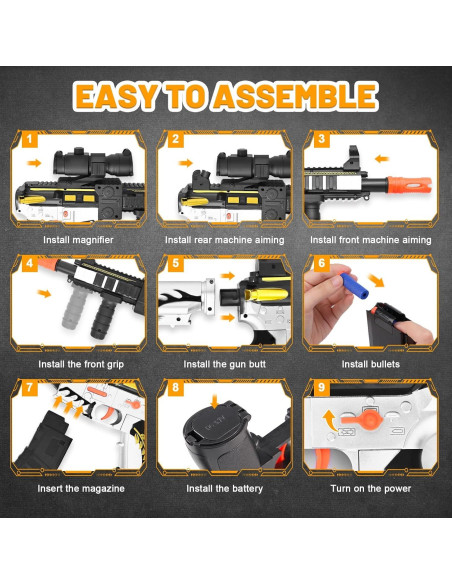 EASY TO ASSEMBLE

1
Install magnifier

2
Install rear machine aiming

3
Install front machine aiming

4
Install the front grip

5
Install the gun butt

6
Install bullets

7
Insert the magazine

8
Install the battery

9
Turn on the power