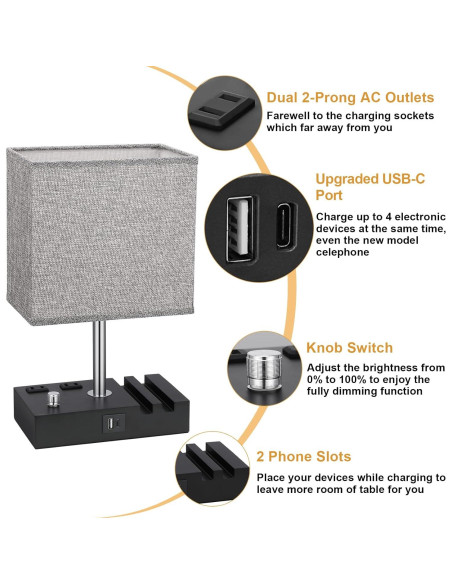 Dual 2-Prong AC Outlets

Farewell to the charging sockets which far away from you

Upgraded USB-C Port

Charge up to 4 electronic devices at the same time, even the new model celephone

Knob Switch

Adjust the brightness from 0% to 100% to enjoy the fully dimming function

2 Phone Slots

Place your devices while charging to leave more room of table for you