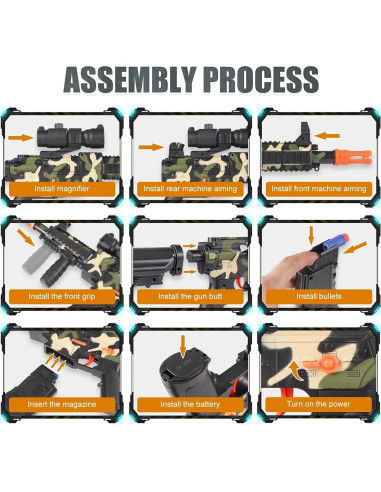 ASSEMBLY PROCESS

Install magnifier

Install rear machine aiming

Install front machine aiming

Install the front grip

Install the gun butt

Install bullets

Insert the magazine

Install the battery

Turn on the power