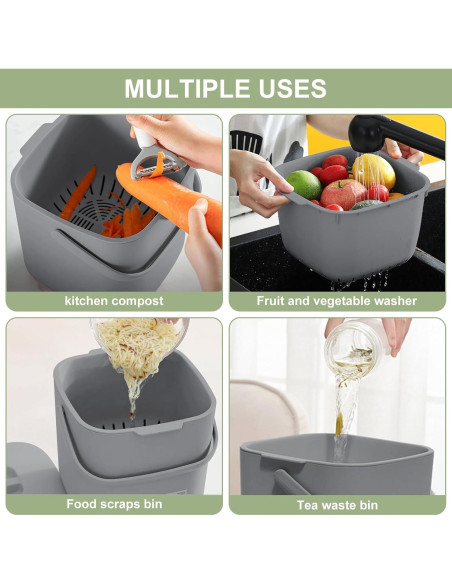 MULTIPLE USES

kitchen compost

Fruit and vegetable washer

Food scraps bin

Tea waste bin