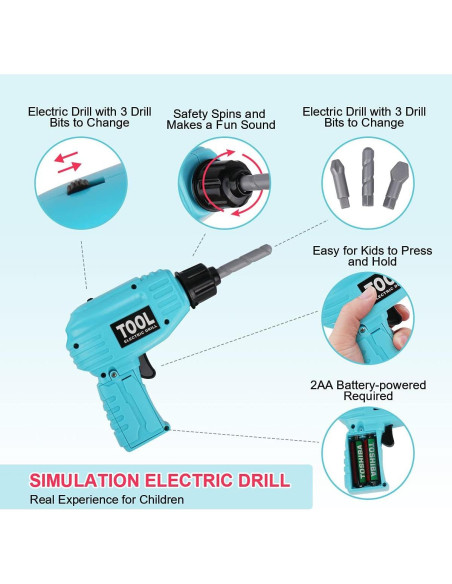 Electric Drill with 3 Drill Bits to Change

Safety Spins and Makes a Fun Sound

Electric Drill with 3 Drill Bits to Change

Easy for Kids to Press and Hold

TOOL
ELECTRIC DRILL

TOOL
ELECTRIC DRILL

2AA Battery-powered Required

TOSHIBA
TOSHIBA

SIMULATION ELECTRIC DRILL
Real Experience for Children