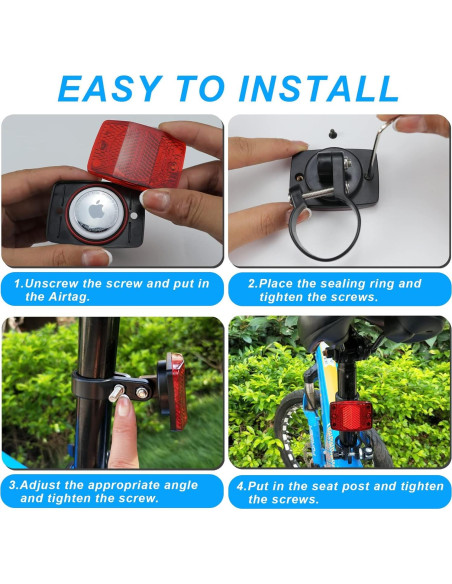 EASY TO INSTALL

1.Unscrew the screw and put in the Airtag.

2.Place the sealing ring and tighten the screws.

3.Adjust the appropriate angle and tighten the screw.

4.Put in the seat post and tighten the screws.