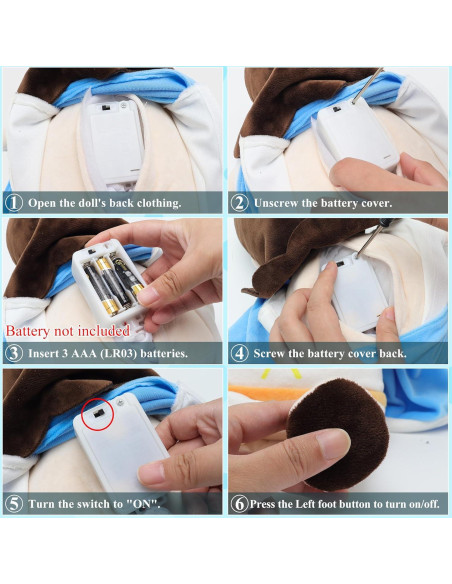 1 Open the doll's back clothing.

2 Unscrew the battery cover.

Battery not included

3 Insert 3 AAA (LR03) batteries.

4 Screw the battery cover back.

5 Turn the switch to "ON".

6 Press the Left foot button to turn on/off.