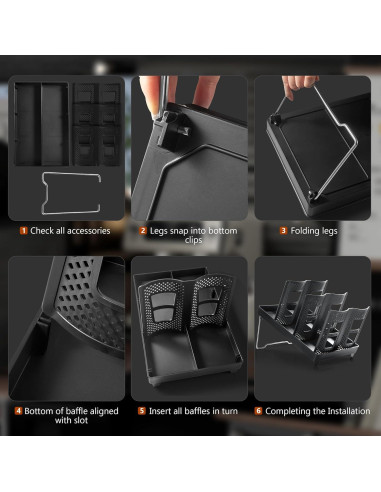 1 Check all accessories

2 Legs snap into bottom clips

3 Folding legs

4 Bottom of baffle aligned with slot

5 Insert all baffles in turn

6 Completing the Installation