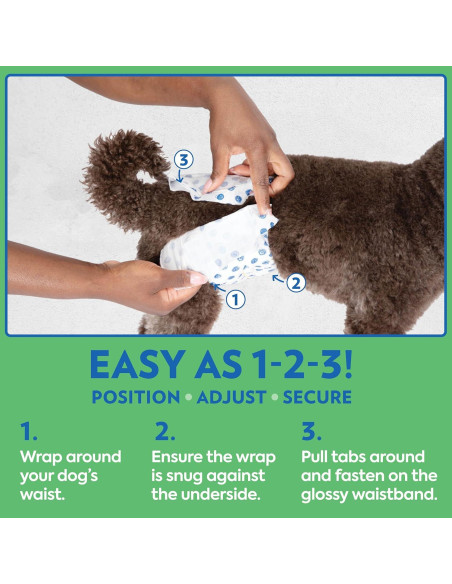 3

2

1

EASY AS 1-2-3!

POSITION • ADJUST • SECURE

1.
Wrap around your dog's waist.

2.
Ensure the wrap is snug against the underside.

3.
Pull tabs around and fasten on the glossy waistband.