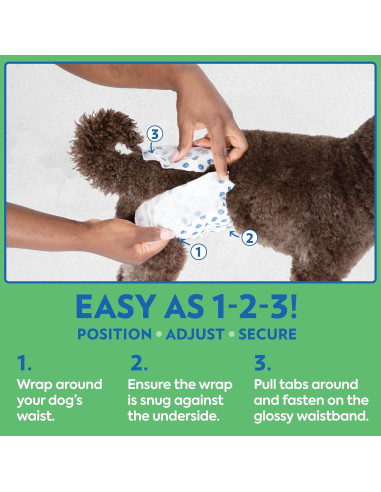 3

2

1

EASY AS 1-2-3!

POSITION • ADJUST • SECURE

1.
Wrap around your dog's waist.

2.
Ensure the wrap is snug against the underside.

3.
Pull tabs around and fasten on the glossy waistband.