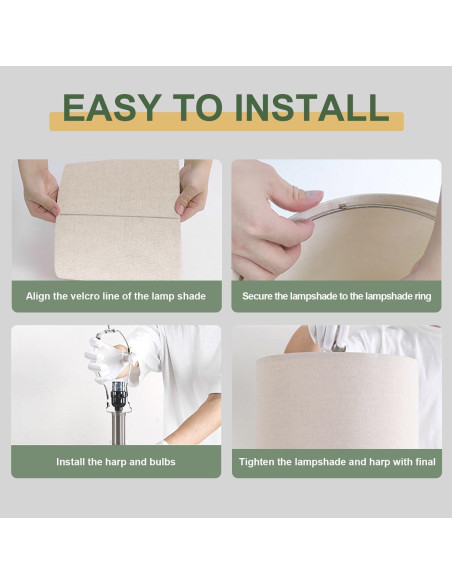 EASY TO INSTALL

Align the velcro line of the lamp shade

Secure the lampshade to the lampshade ring

Install the harp and bulbs

Tighten the lampshade and harp with final