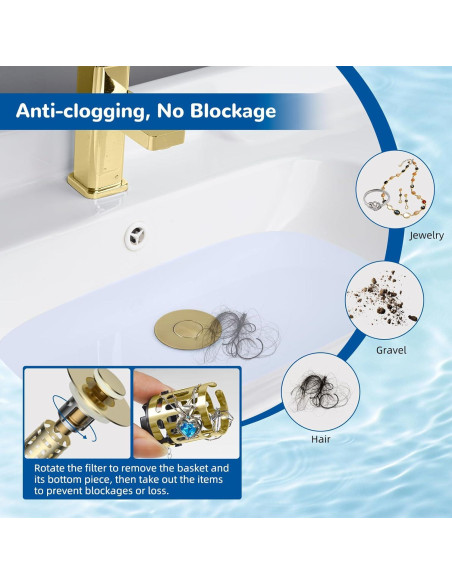 Anti-clogging, No Blockage

Jewelry

Gravel

Hair

Rotate the filter to remove the basket and its bottom piece, then take out the items to prevent blockages or loss.