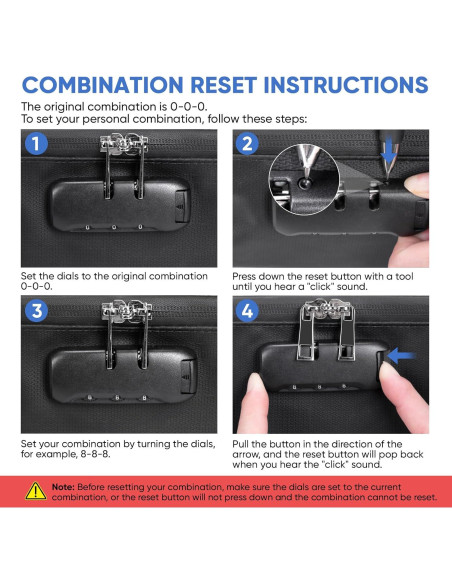 COMBINATION RESET INSTRUCTIONS

The original combination is 0-0-0.
To set your personal combination, follow these steps:

1

0 0 0

Set the dials to the original combination 0-0-0.

2

Press down the reset button with a tool until you hear a "click" sound.

3

8 8 8

Set your combination by turning the dials, for example, 8-8-8.

4

Pull the button in the direction of the arrow, and the reset button will pop back when you hear the "click" sound.

Note: Before resetting your combination, make sure the dials are set to the current combination, or the reset button will not press down and the combination cannot be reset.