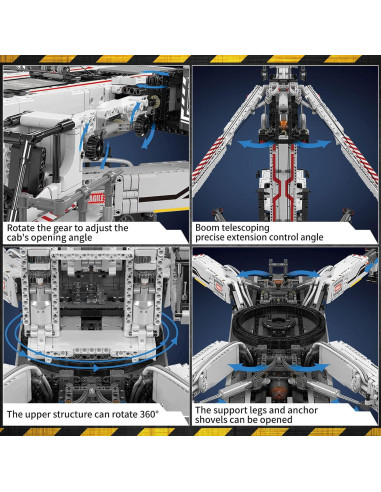 Rotate the gear to adjust the cab's opening angle

Boom telescoping precise extension control angle

The upper structure can rotate 360°

The support legs and anchor shovels can be opened