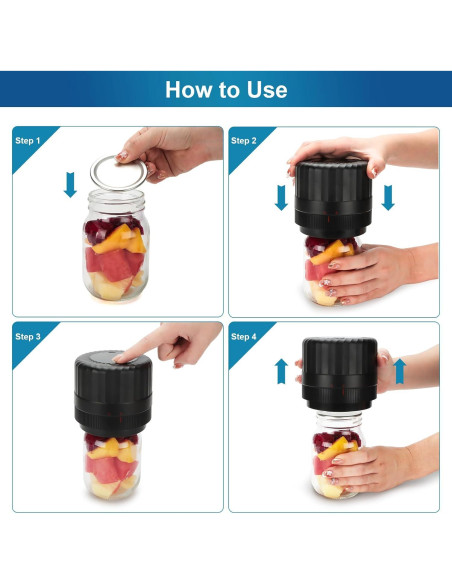 How to Use

Step 1

Step 2

Step 3

Step 4