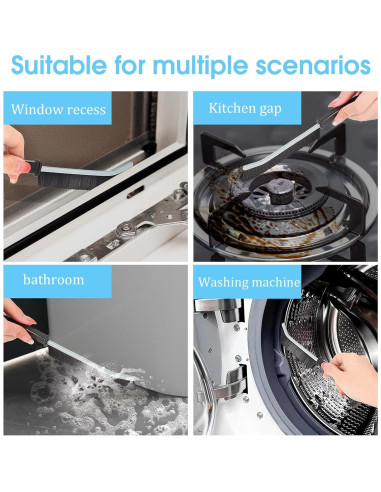 Suitable for multiple scenarios

Window recess

Kitchen gap

bathroom

Washing machine