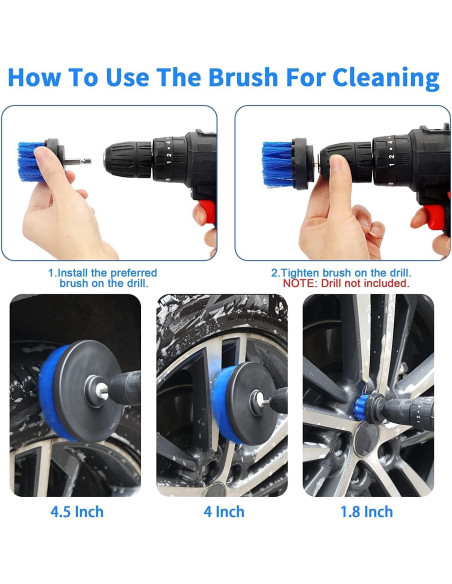 How To Use The Brush For Cleaning

1.Install the preferred brush on the drill.

2.Tighten brush on the drill.
NOTE: Drill not included.

4.5 Inch

4 Inch

1.8 Inch